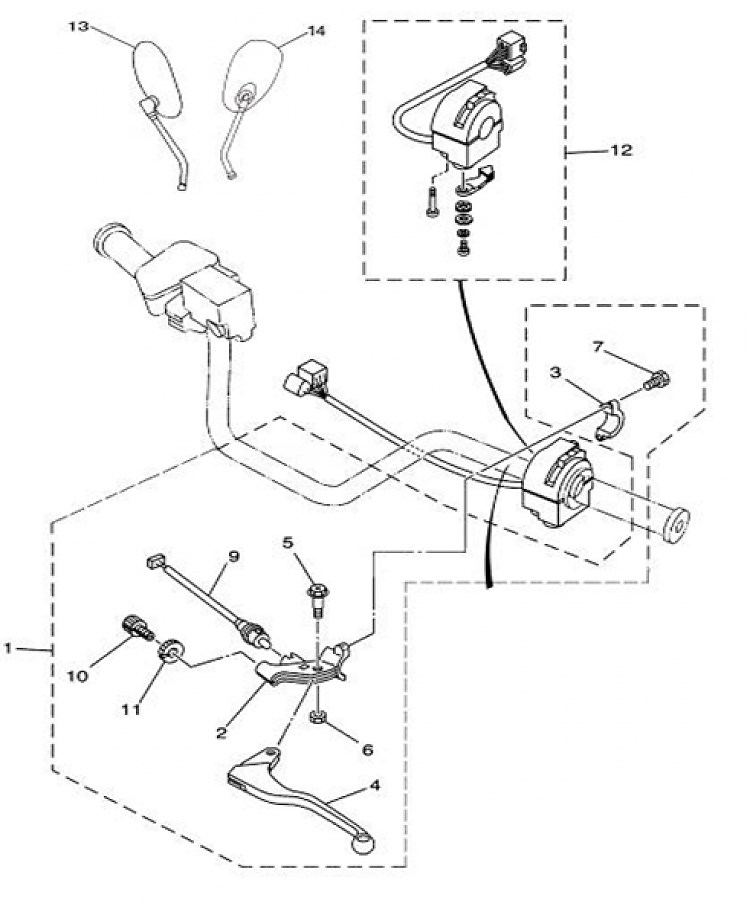 13
14
12
7
3
9
5
1
10
11
2
6
4