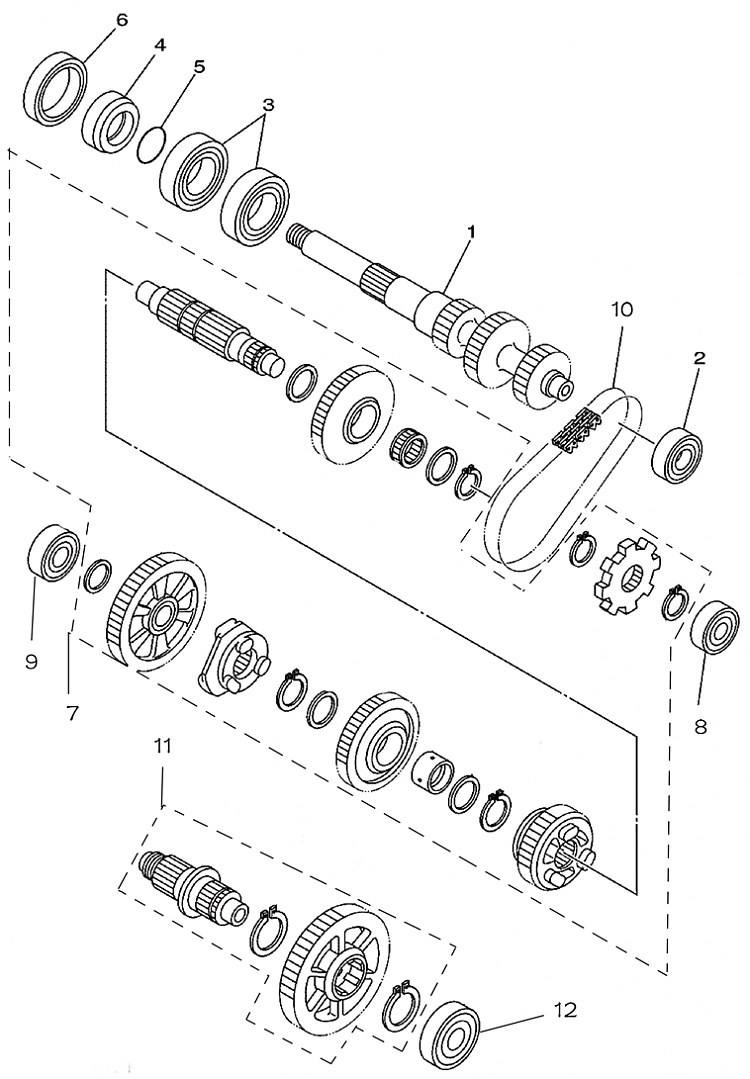 6
4
5
3
1
10
2
9
7
8
11
12