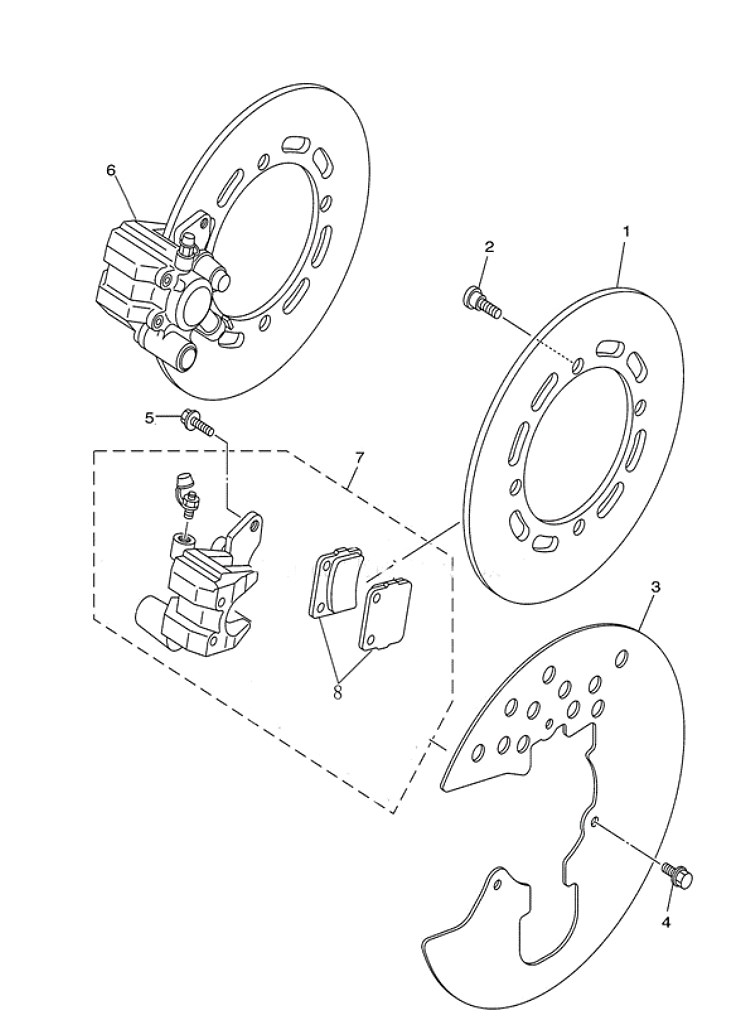 6
2
1
5
7
8
3
4