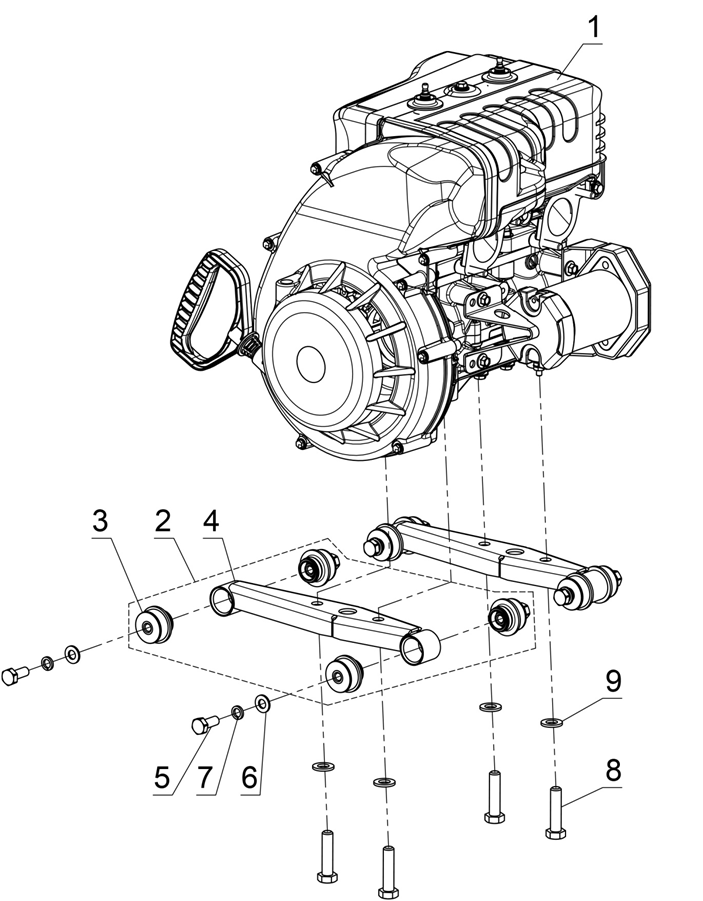 1
3
2
4
9
8
5
7
6