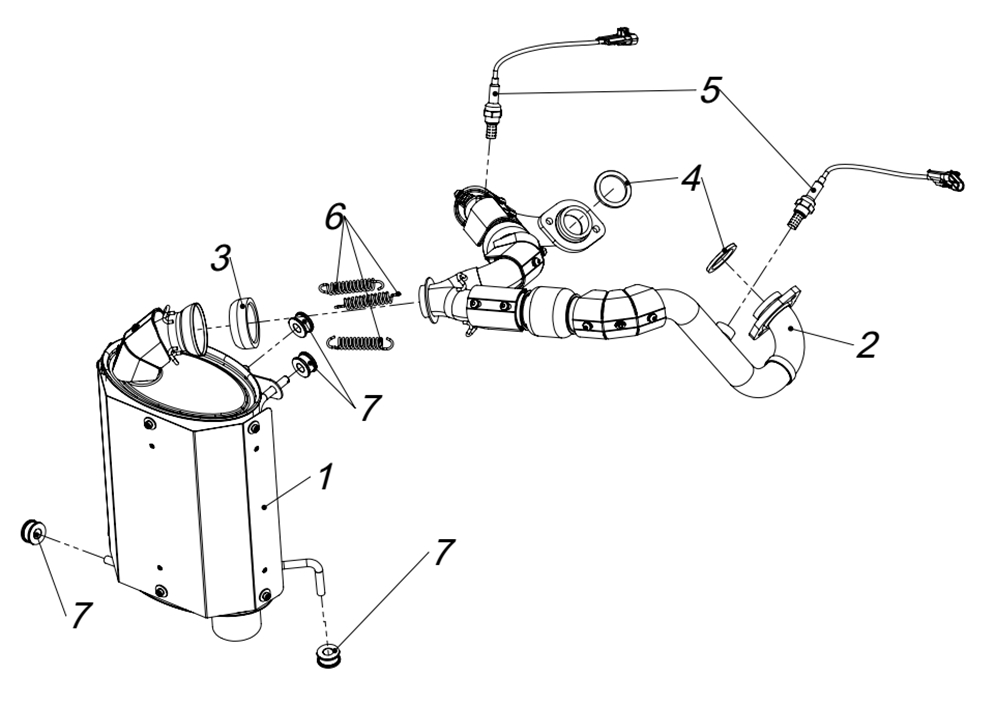 5
4
6
3
2
7
1
7
7