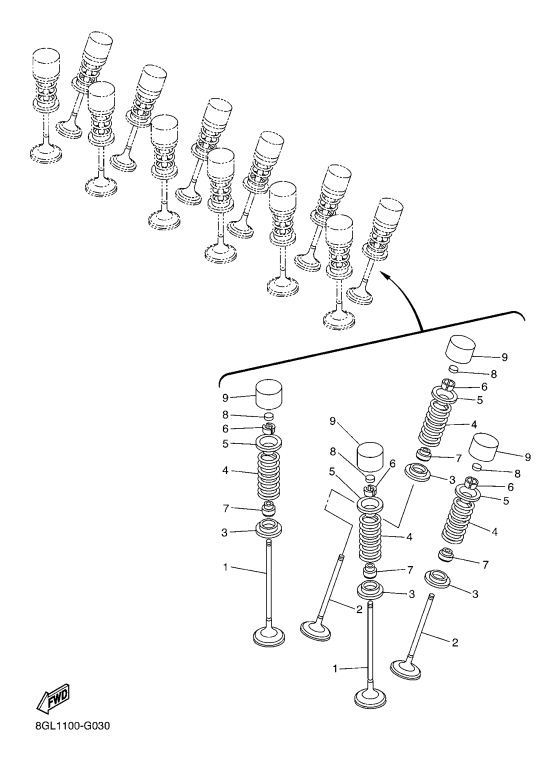 9
8
6
5
4
7
3
1

9
8
6
5
4
7
3
2
1

9
8
6
5
4
7
3

9
8
6
5
4
7
3
2

FWD
8GL1100-G030