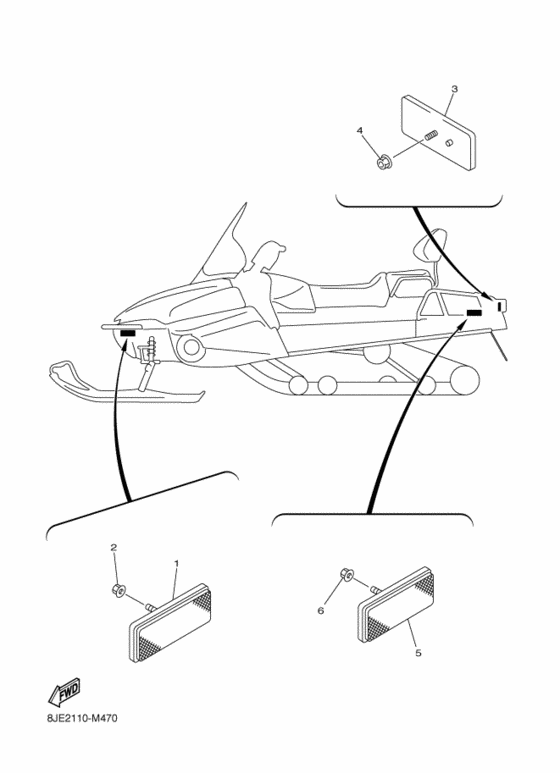 3
4
2
1
6
5
FWD
8JE2110-M470