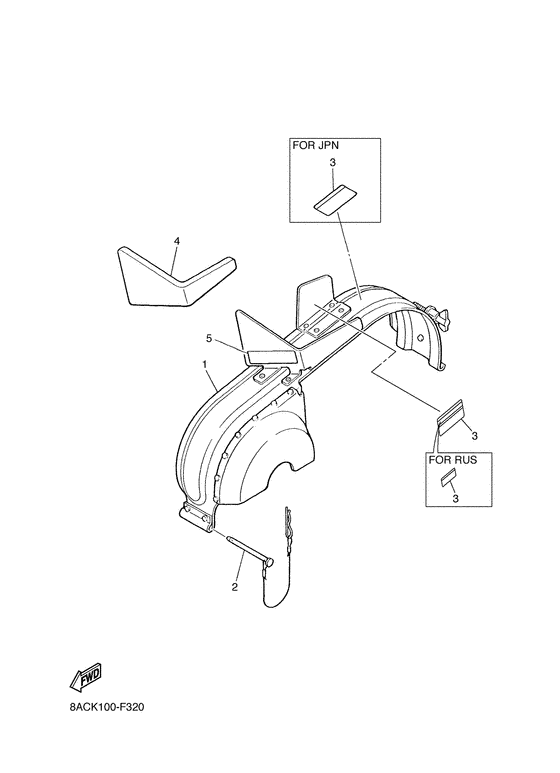 FOR JPN
3

4

5

1

3

FOR RUS
3

2

FWD

8ACK100-F320